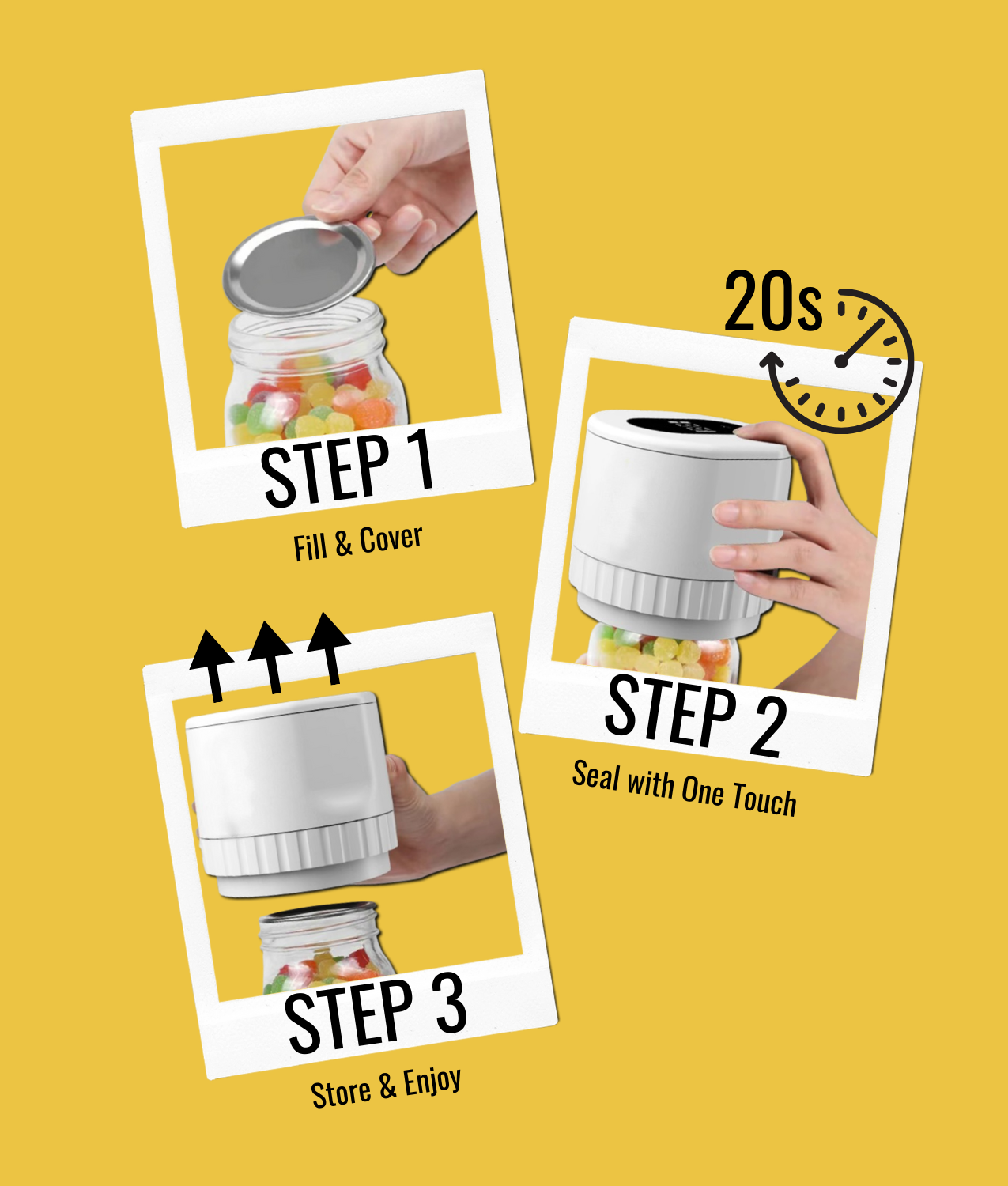 STEP 1
Fill & Cover

20s

STEP 2
Seal with One Touch

STEP 3
Store & Enjoy